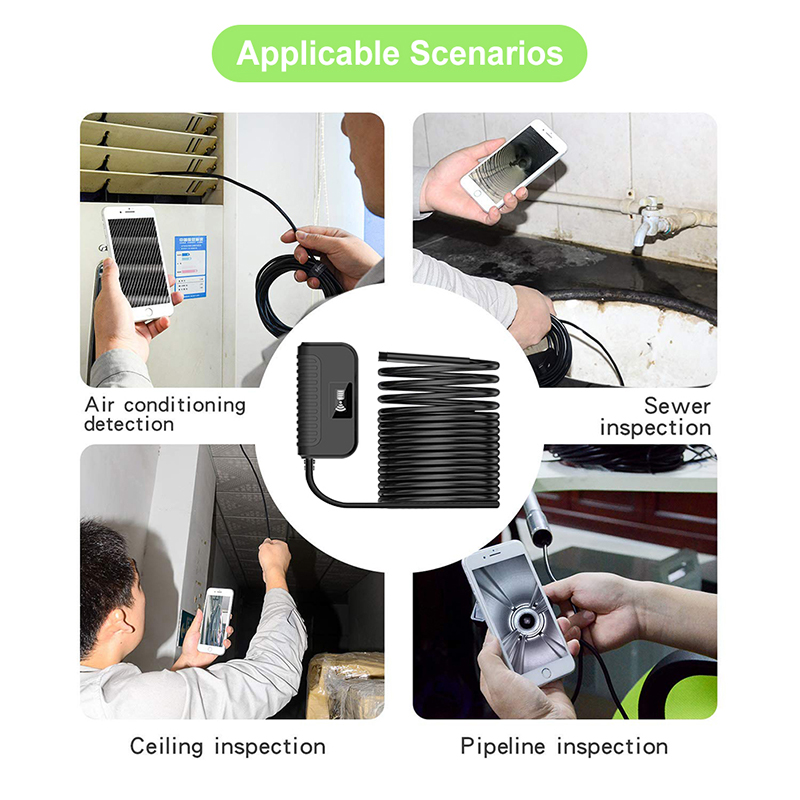 Applicable Scenarios

Air conditioning detection

Sewer inspection

Ceiling inspection

Pipeline inspection